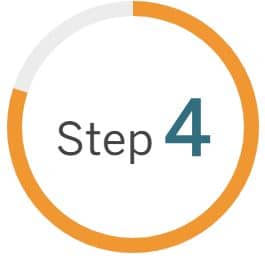 Step 4